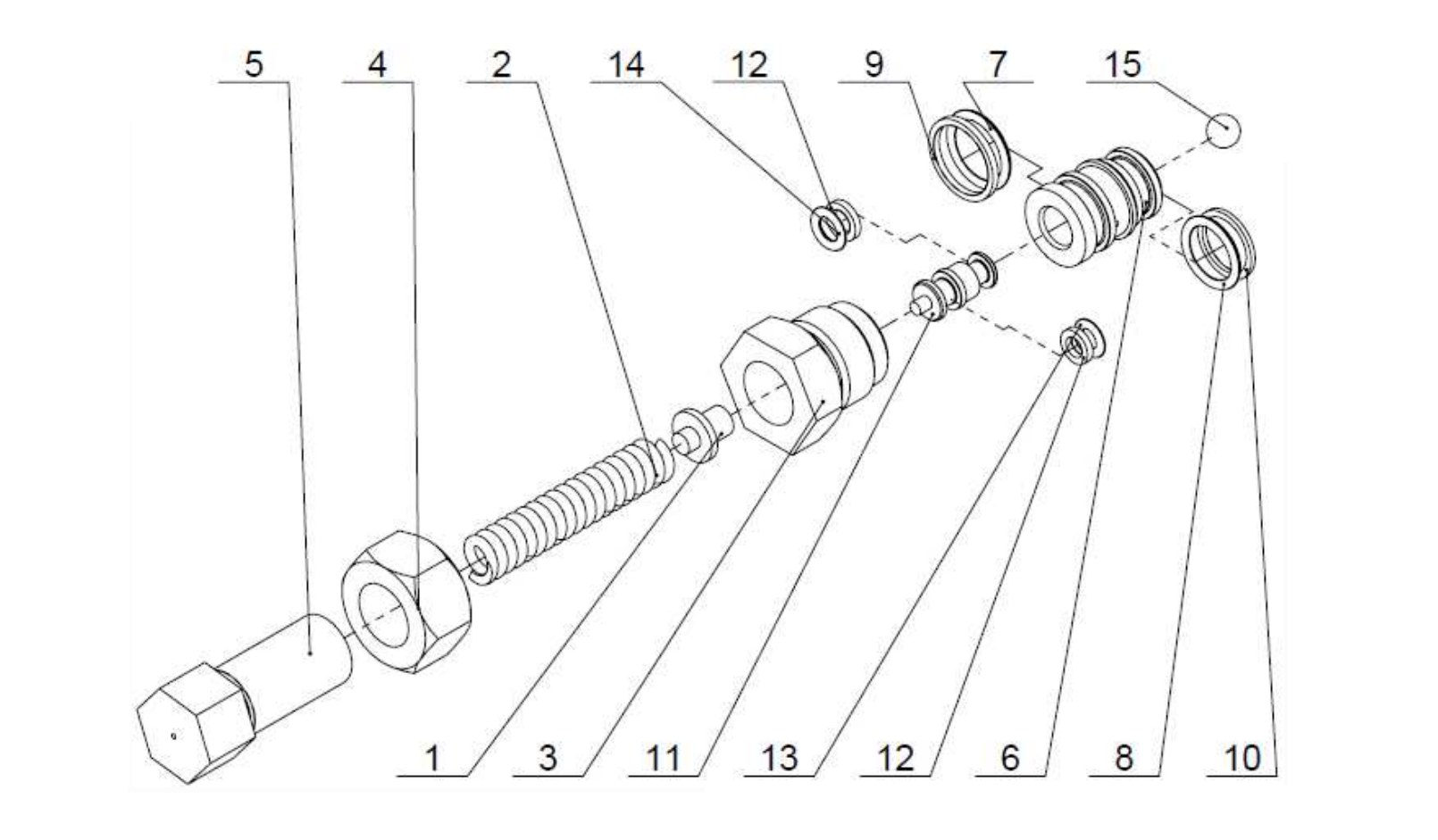 5 4 2 14 12 9 7 15

1 3 11 13 12 6 8 10